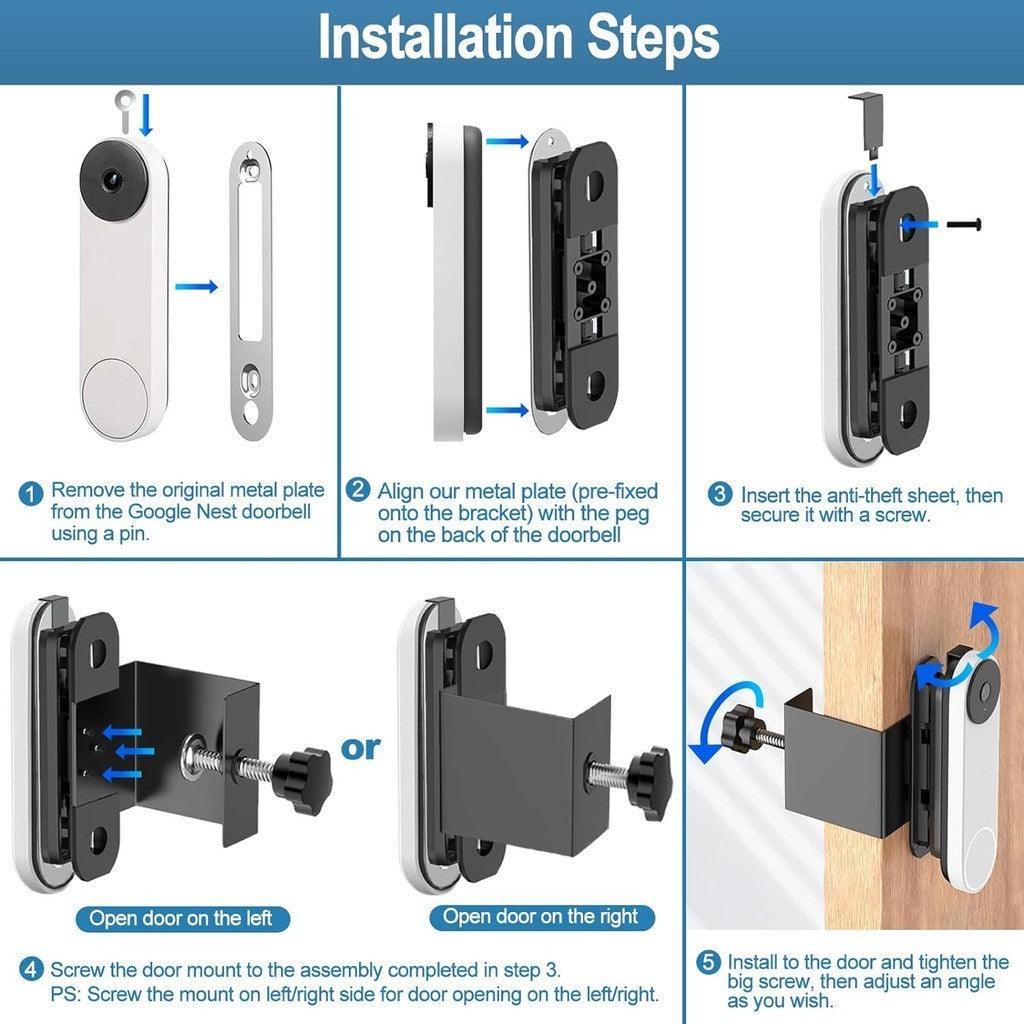 Installation Steps

1 Remove the original metal plate from the Google Nest doorbell using a pin.

2 Align our metal plate (pre-fixed onto the bracket) with the peg on the back of the doorbell

3 Insert the anti-theft sheet, then secure it with a screw.

or

Open door on the left

Open door on the right

4 Screw the door mount to the assembly completed in step 3.
PS: Screw the mount on left/right side for door opening on the left/right.

5 Install to the door and tighten the big screw, then adjust an angle as you wish.