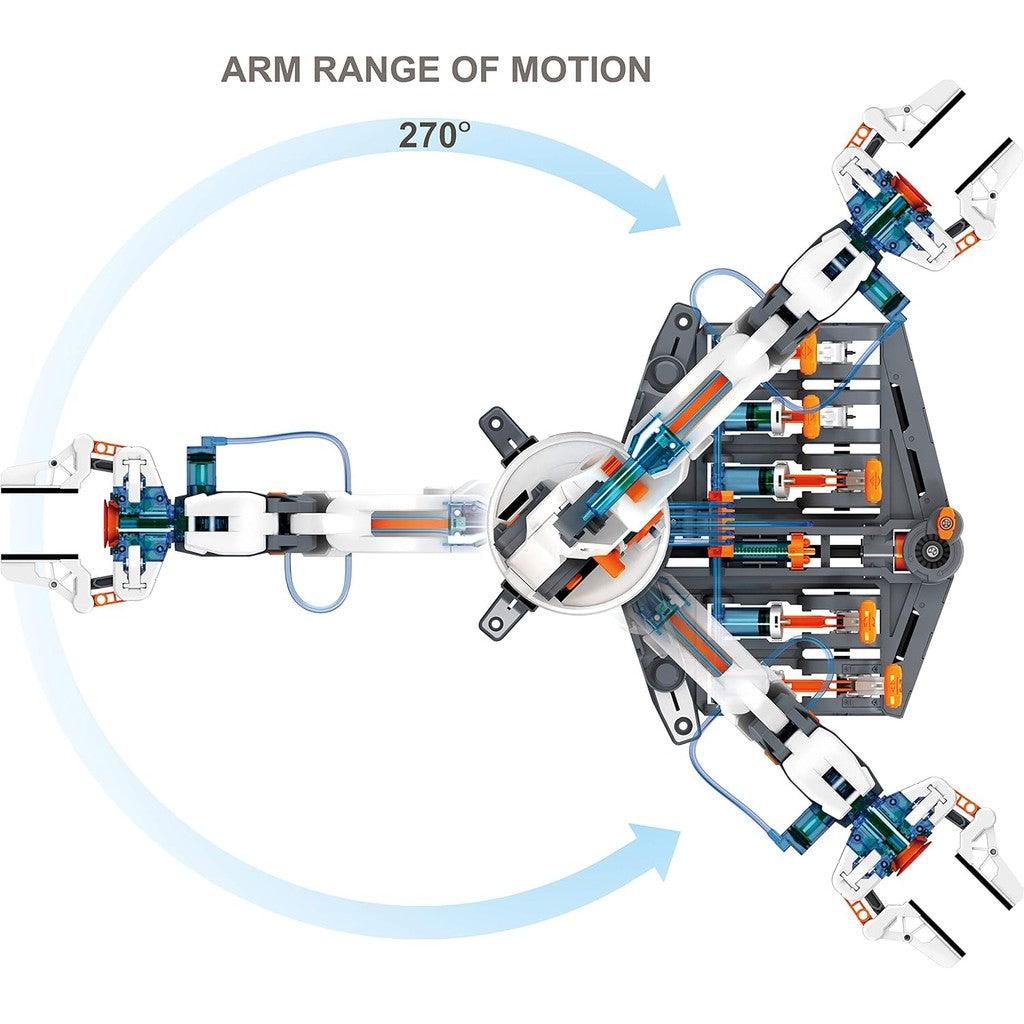 ARM RANGE OF MOTION

270°