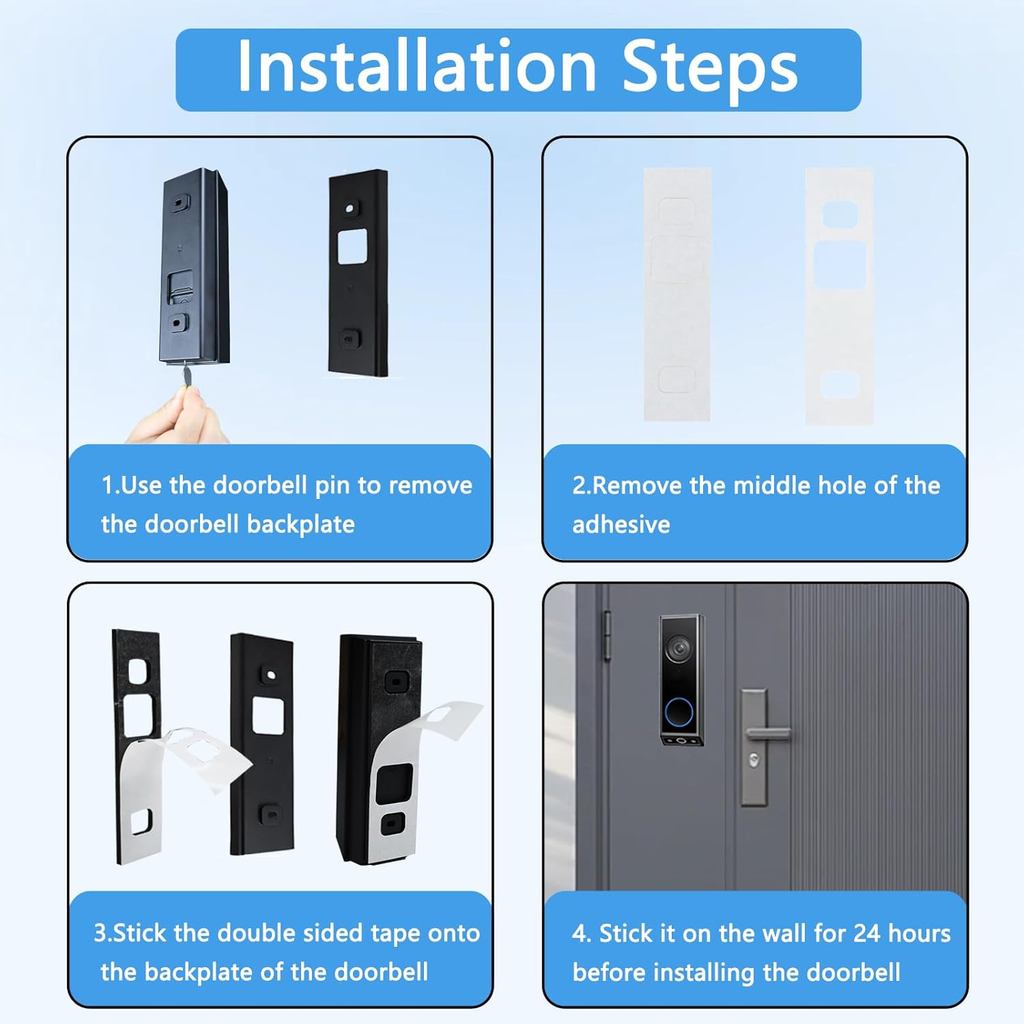 Installation Steps

1.Use the doorbell pin to remove the doorbell backplate

2.Remove the middle hole of the adhesive

3.Stick the double sided tape onto the backplate of the doorbell

4. Stick it on the wall for 24 hours before installing the doorbell